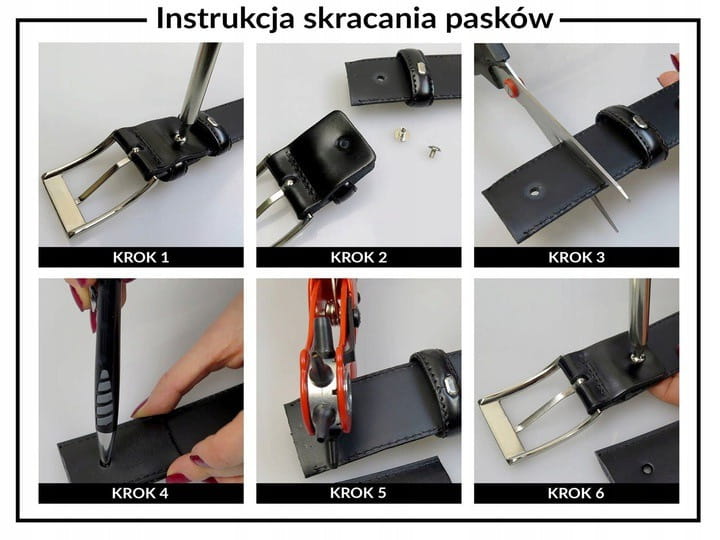 Instrukcja skracania pasków

KROK 1

KROK 2

KROK 3

KROK 4

KROK 5

KROK 6